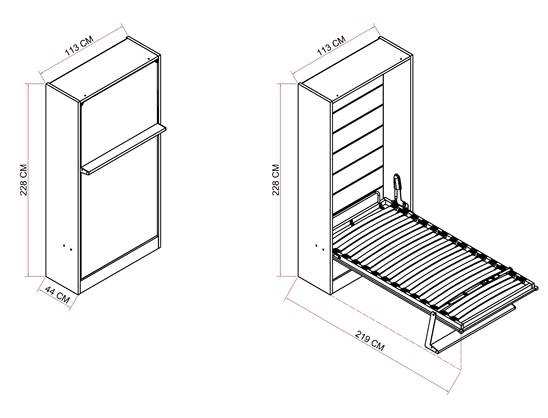 113 CM
228 CM
44 CM
113 CM
228 CM
219 CM